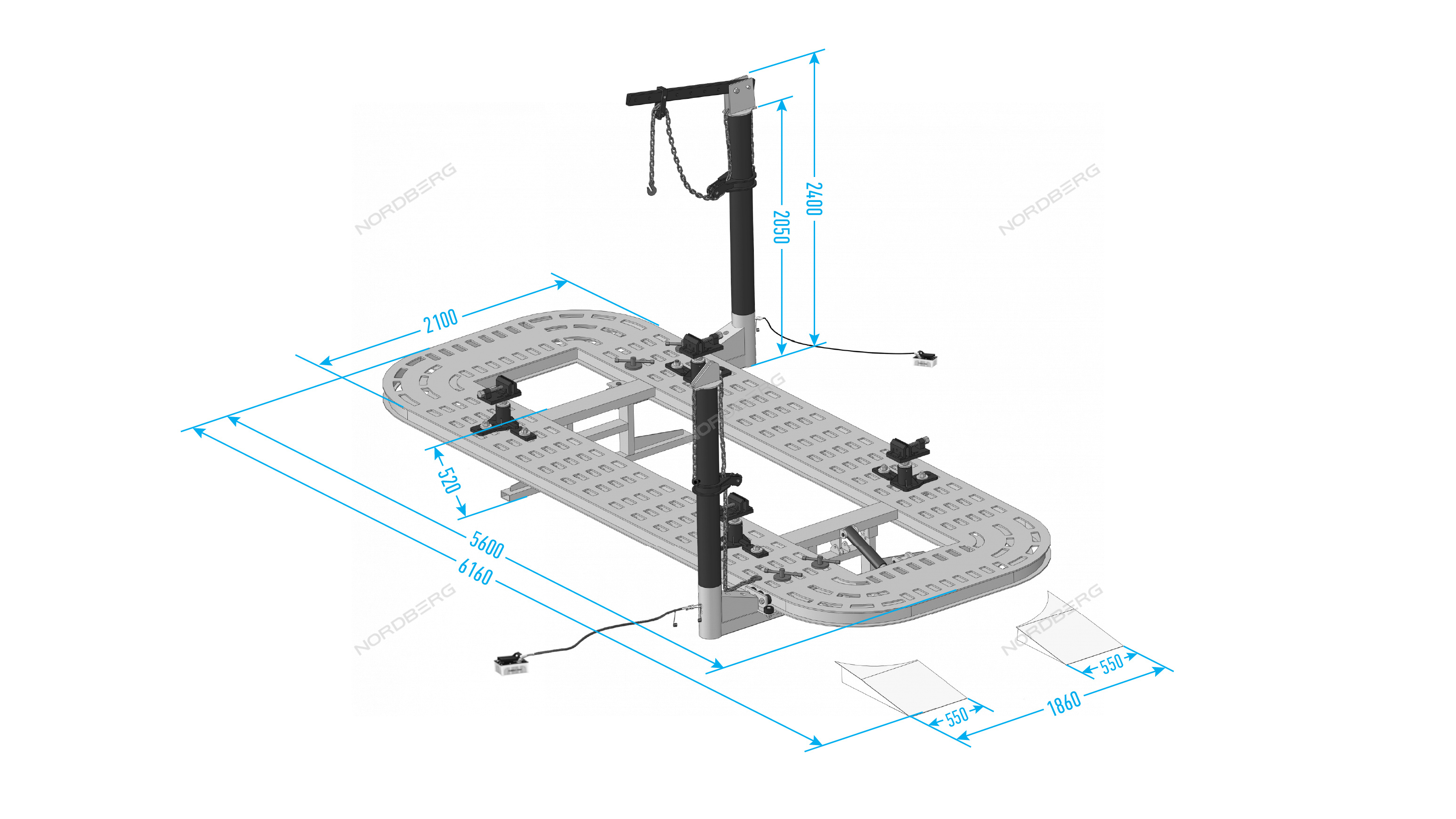 NORDBERG
NORDBERG
2400
2050
2100
520
5600
6160
NORDBERG
NORDBERG
550
550
1860