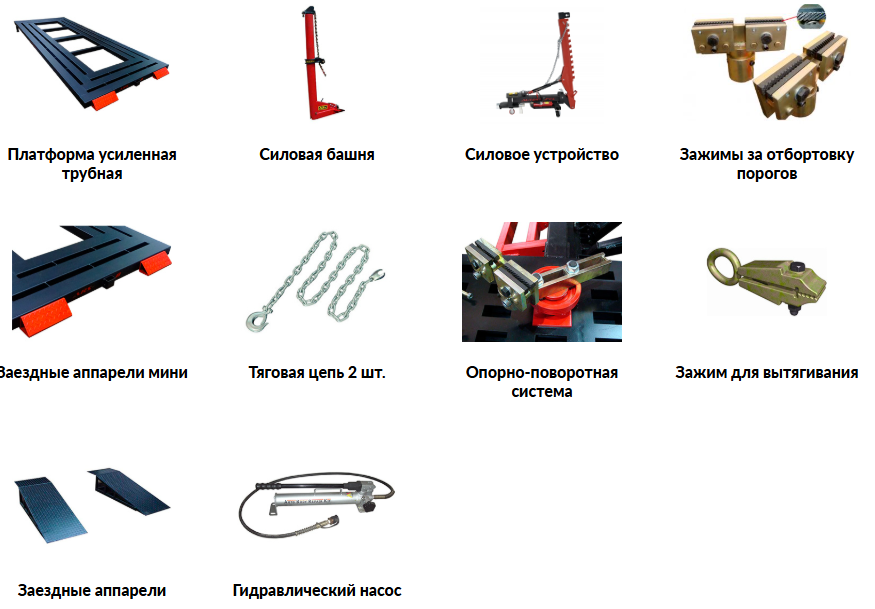 Платформа усиленная трубная

Силовая башня

Силовое устройство

Зажимы за отбортовку порогов

Заездные аппарели мини

Тяговая цепь 2 шт.

Опорно-поворотная система

Зажим для вытягивания

Заездные аппарели

Гидравлический насос